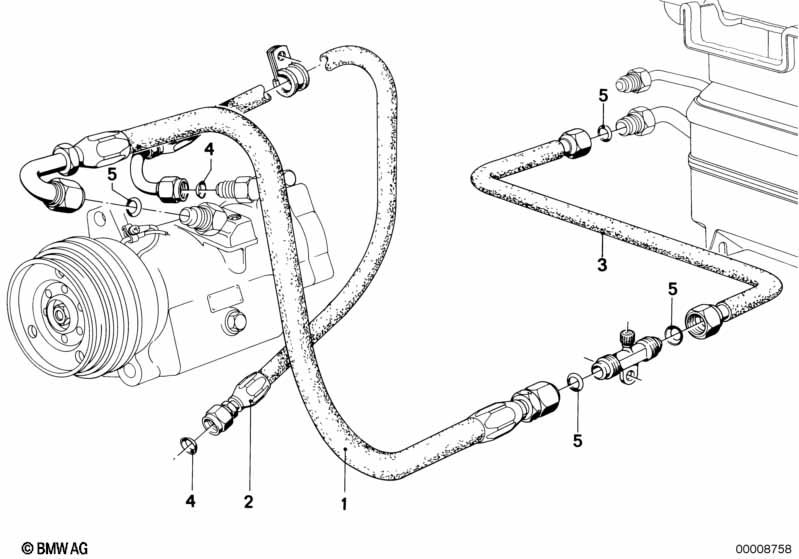 5
4
5
3
5
5
4
2
1
© BMW AG
00008758