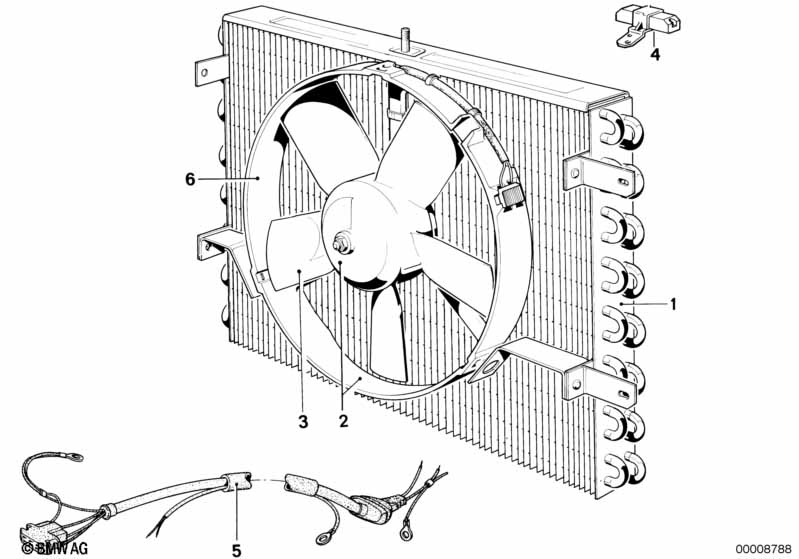 4
6
1
3
2
5
© BMW AG
00008788