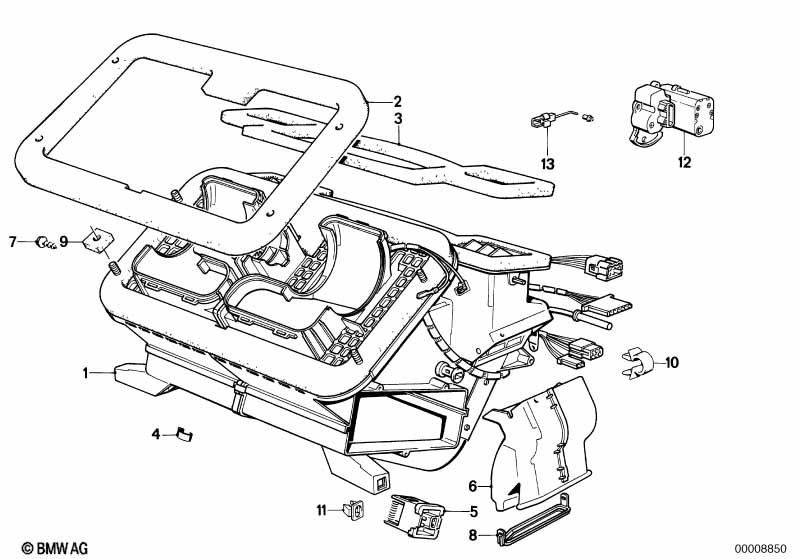 2
3
13
12
7
9
10
1
4
6
11
5
8
© BMW AG
00008850