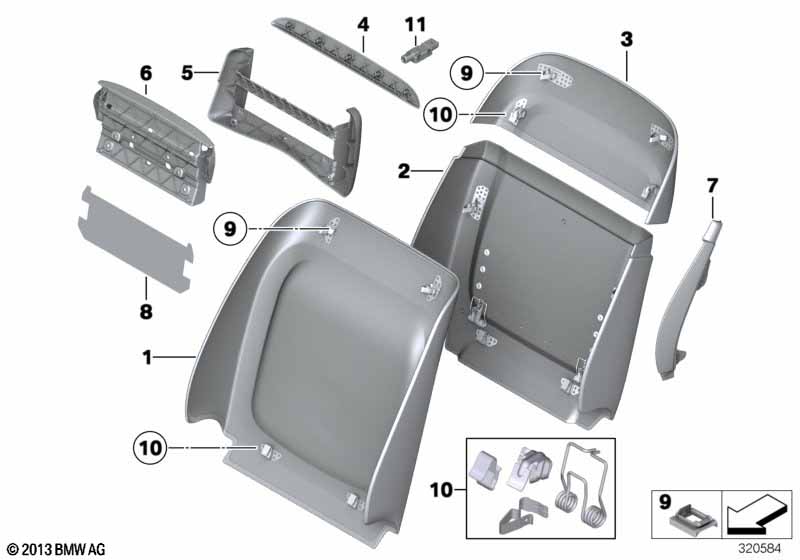 4
11
3
6
5
9
10
2
7
9
8
1
10
10
9
© 2013 BMW AG
320584