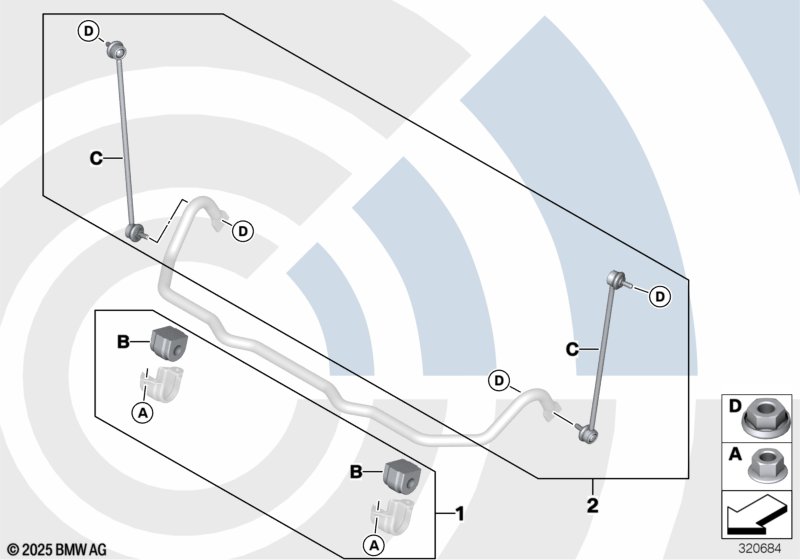 D
C
D
D
C
D
B
A
B
A
1
2
D
A
© 2025 BMW AG
320684