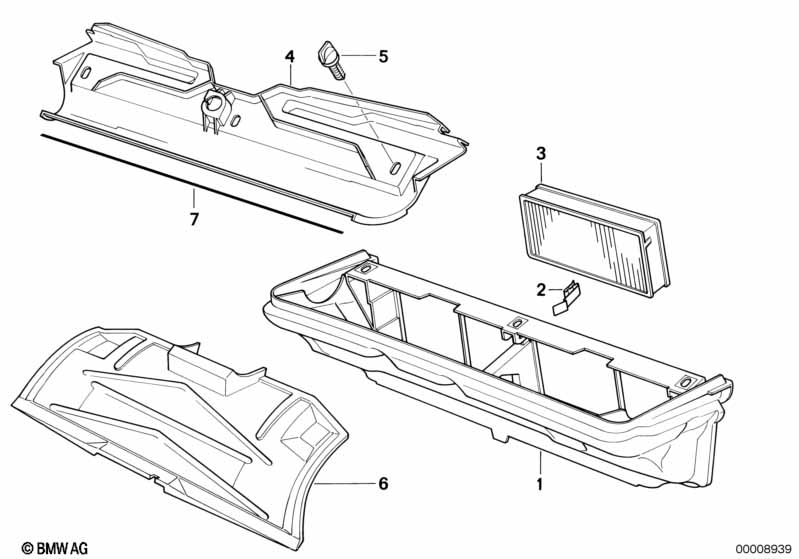 4
5
3
7
2
6
1
© BMW AG
00008939