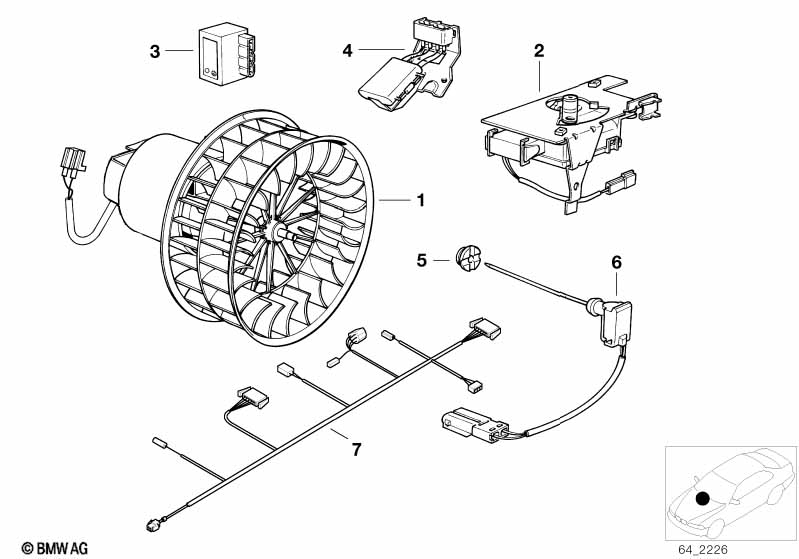 3
4
2
1
5
6
7
© BMW AG
64_2226