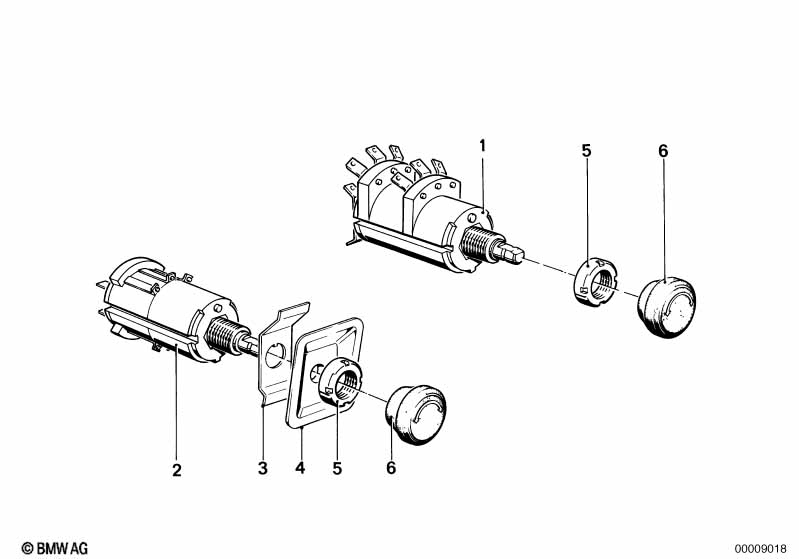 1
5
6
2
3
4
5
6
© BMW AG
00009018