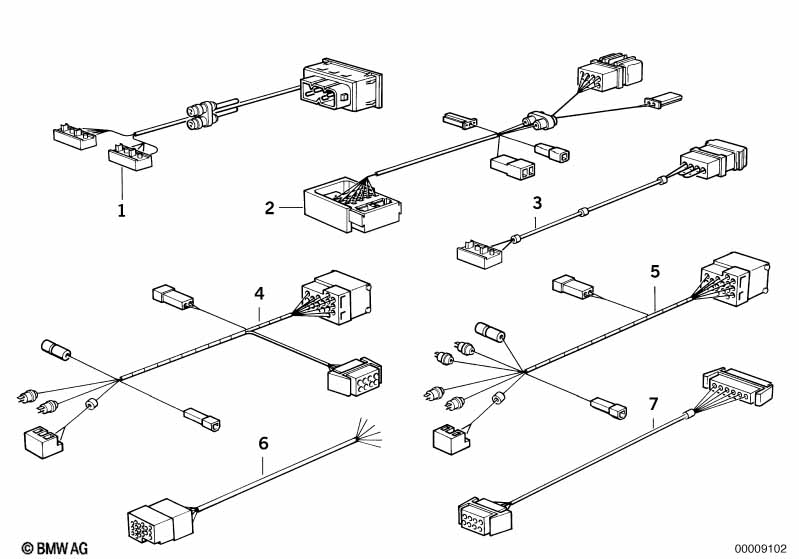 1
2
3
4
5
6
7
© BMW AG
00009102