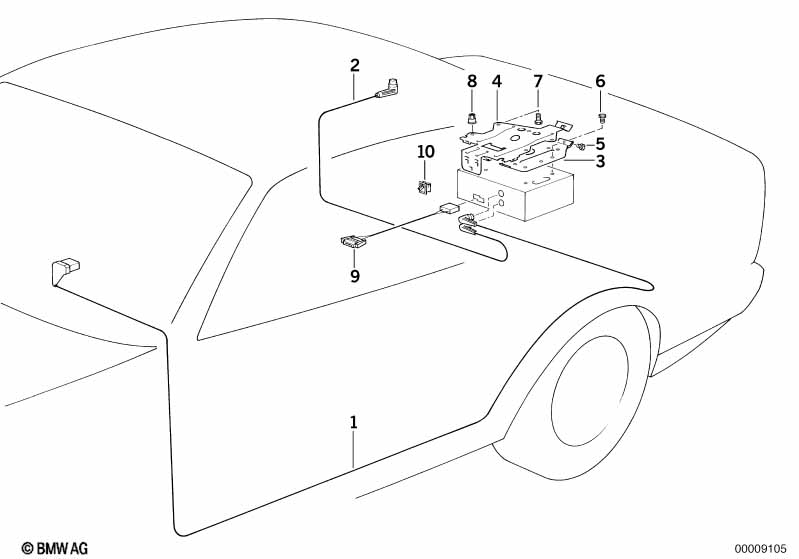 2
8
4
7
6
5
3
10
9
1
© BMW AG
00009105