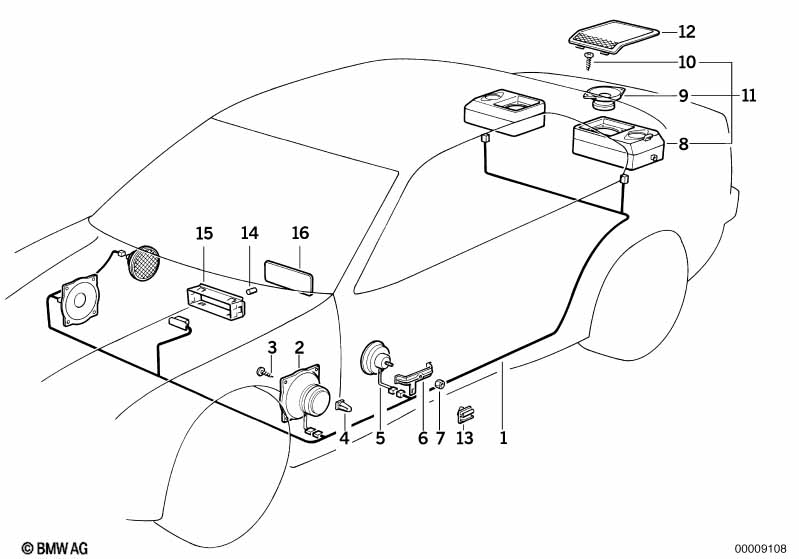 12
10
9
11
8
15
14
16
3
2
4
5
6
7
13
1
© BMW AG
00009108