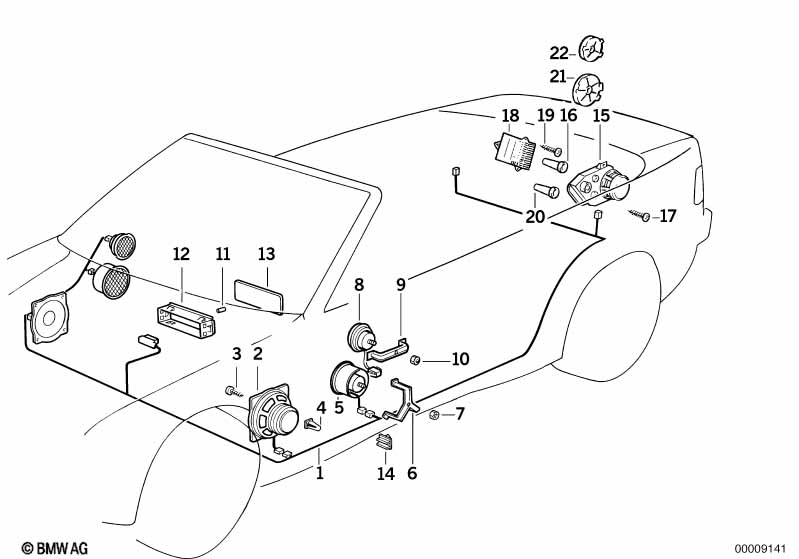 22
21
18
19
16
15
20
17
12
11
13
8
9
10
3
2
4
5
7
1
14
6
© BMW AG
00009141