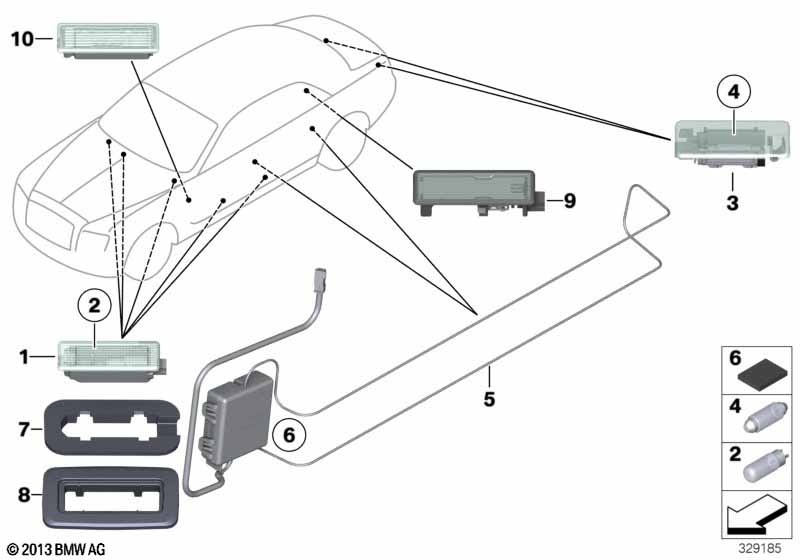 10
4
3
9
2
1
7
8
6
5
6
4
2
© 2013 BMW AG
329185