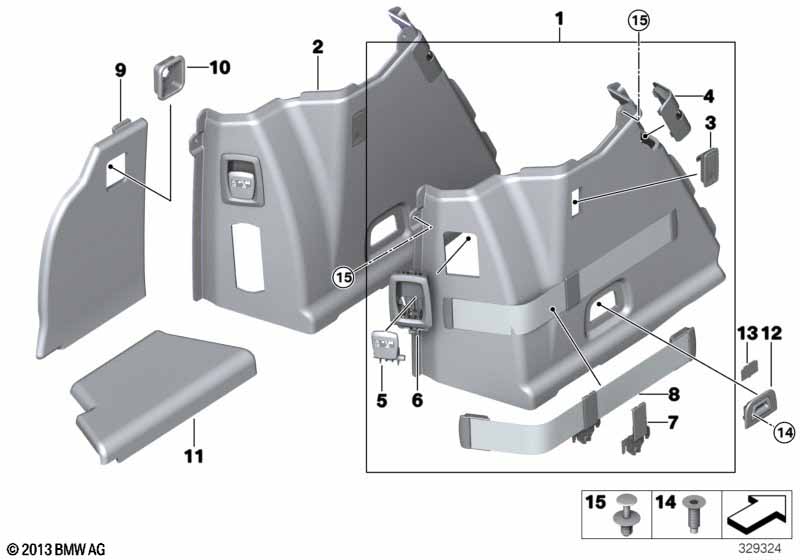 1
15
2
9
10
4
3
15
13
12
5
6
8
7
14
11
15
14
© 2013 BMW AG
329324