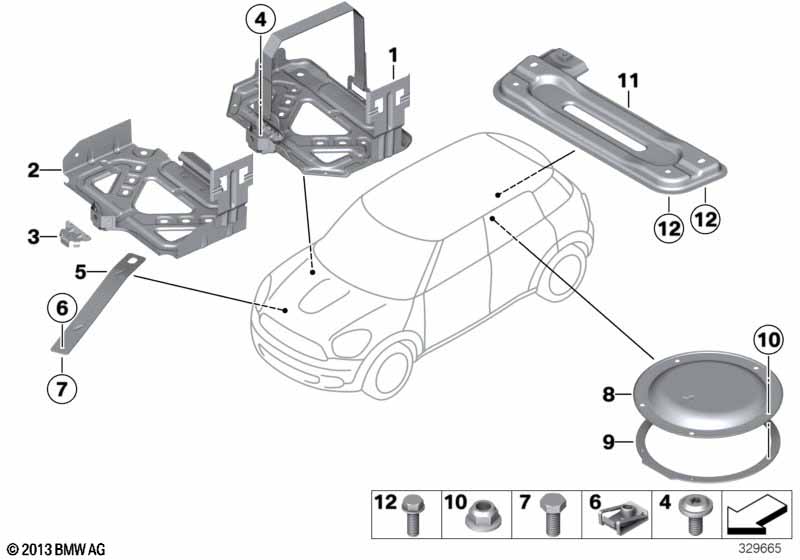 4
1
11
2
3
5
6
7
12
12
10
8
9
12 10 7 6 4
© 2013 BMW AG
329665