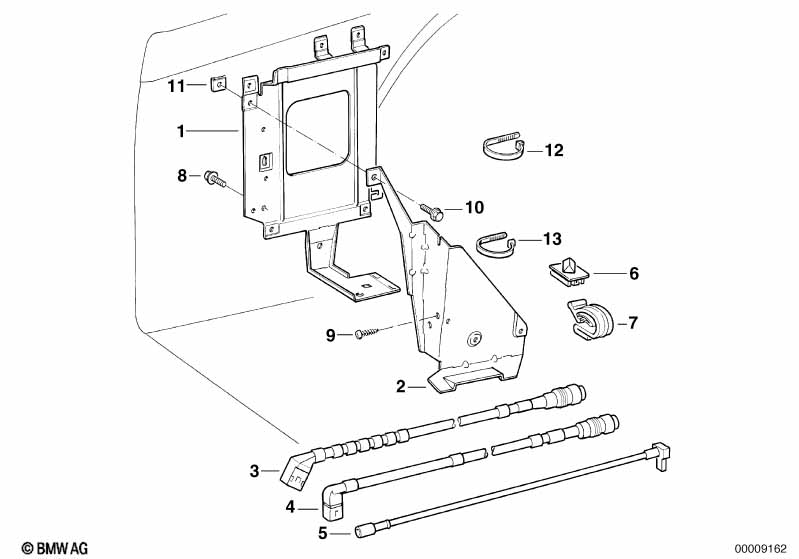 11
1
8
12
10
13
6
7
9
2
3
4
5
© BMW AG
00009162