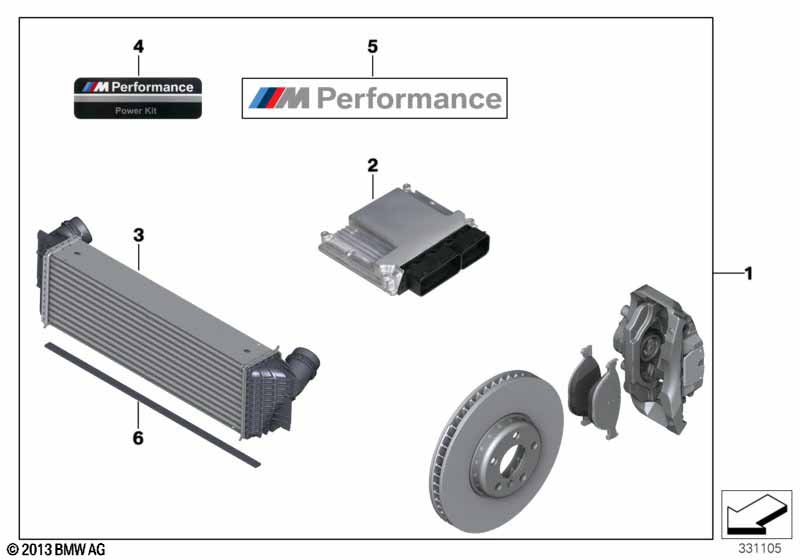 4

M Performance
Power Kit

5

M Performance

2

3

1

6

© 2013 BMW AG

331105