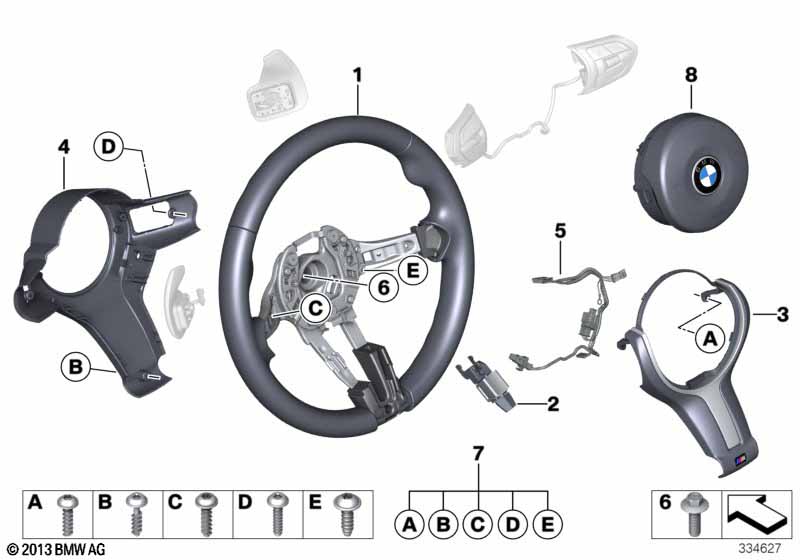 1
8
4
D
5
E
6
C
3
A
B
2
7
A
B
C
D
E
A
B
C
D
E
6
© 2013 BMW AG
334627