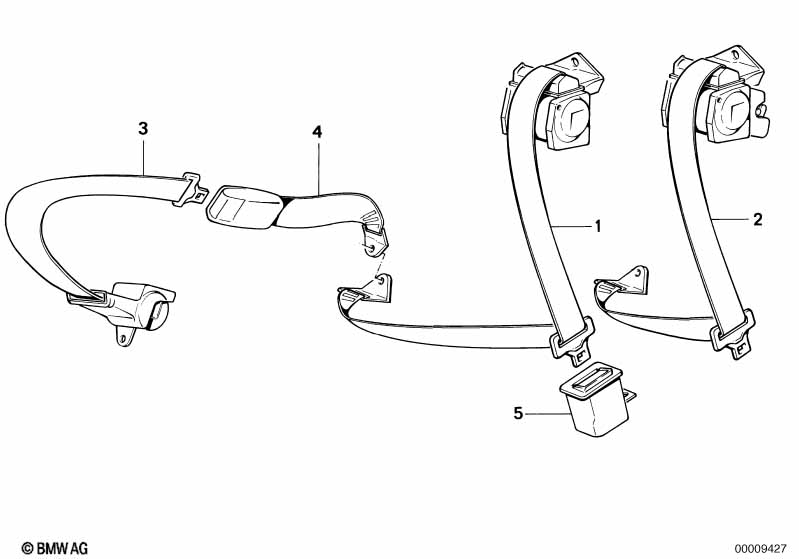 3
4
1
2
5
© BMW AG
00009427