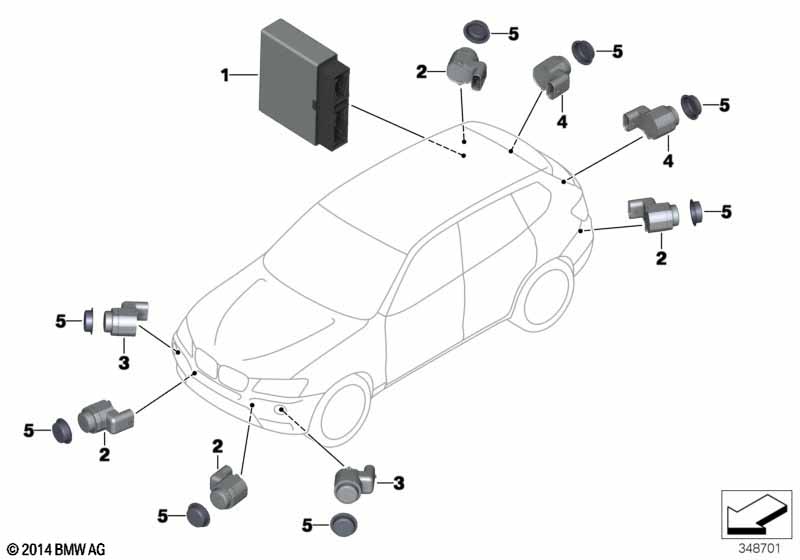 1
2
5
5
4
5
4
5
2
5
3
5
2
2
3
5
5
© 2014 BMW AG
348701