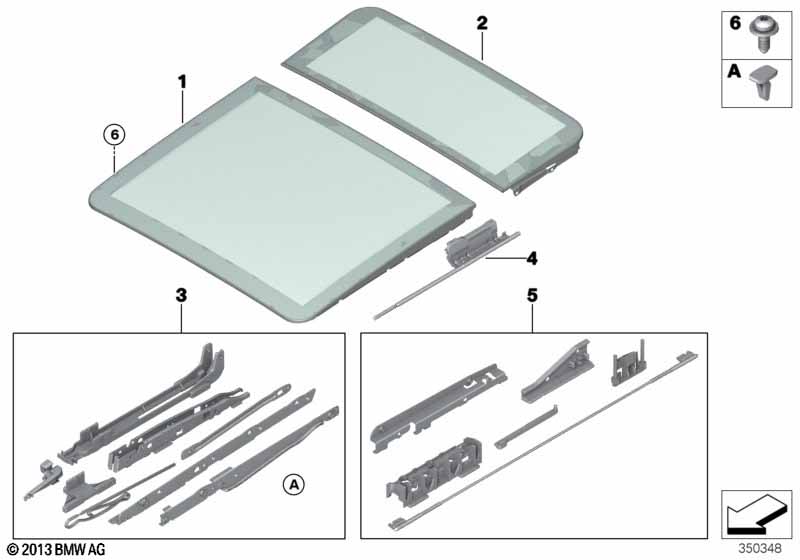 6
A
2
1
6
4
3
5
A
© 2013 BMW AG
350348