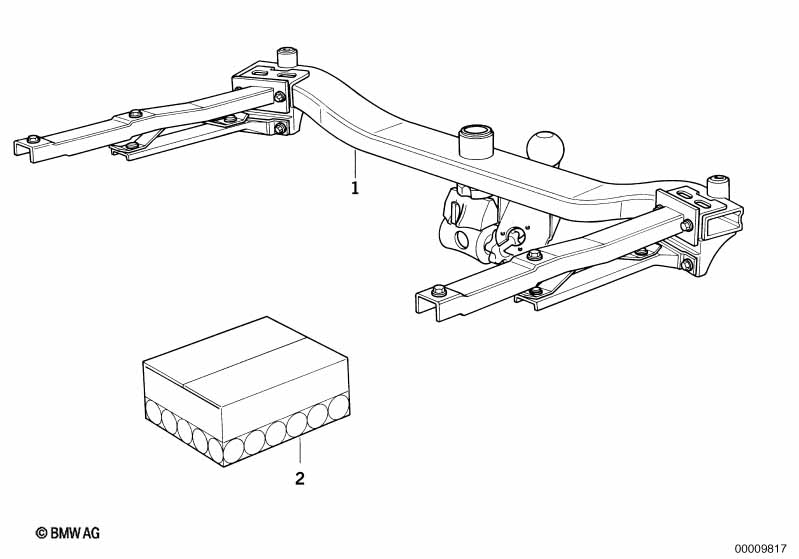 1

2

© BMW AG

00009817