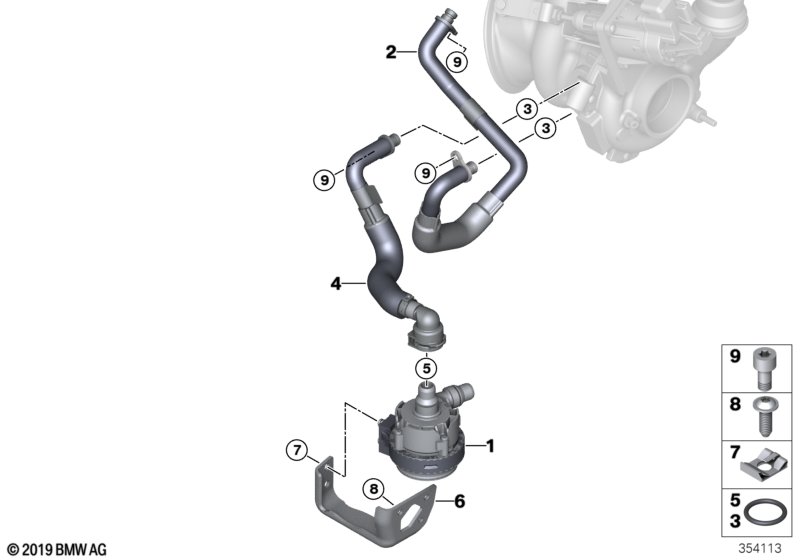 2
9
3
3
9
9
4
5
1
7
8
6
9
8
7
5
3
© 2019 BMW AG
354113