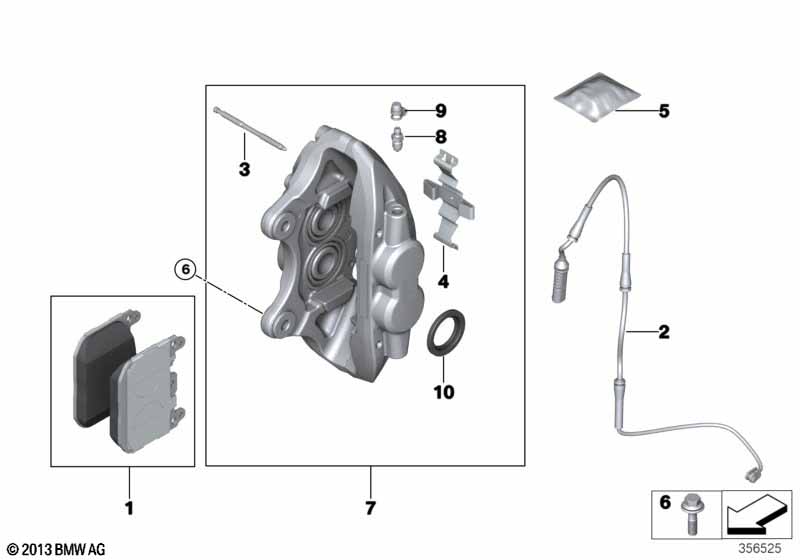 9
8
5
3
4
6
2
10
1
7
6
© 2013 BMW AG
356525