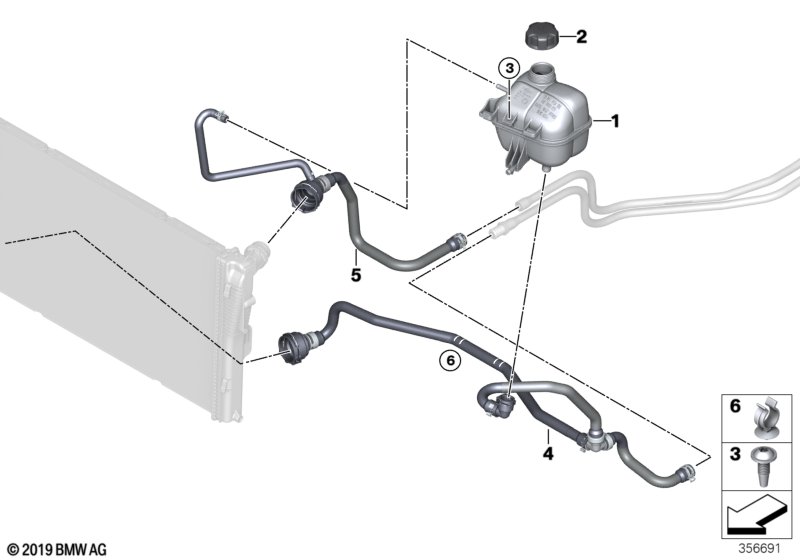 2
3
1
5
6
4
6
3
© 2019 BMW AG
356691