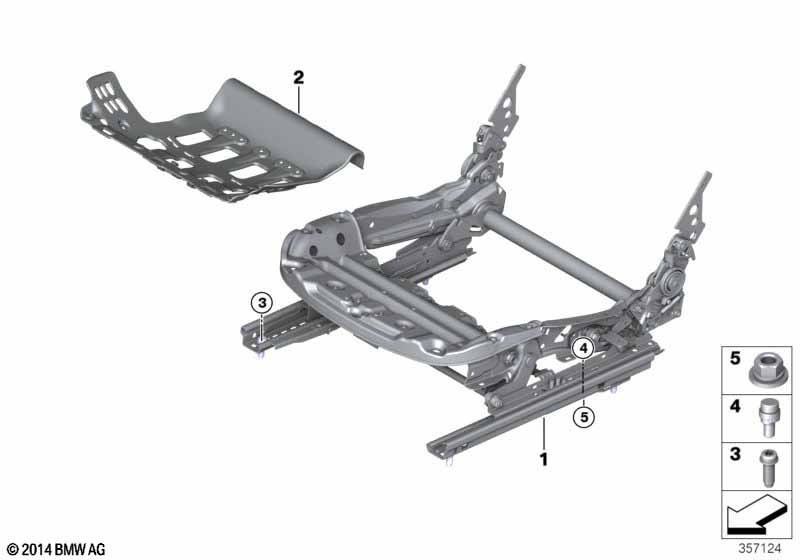 2

3

4

5

1

5

4

3

© 2014 BMW AG

357124