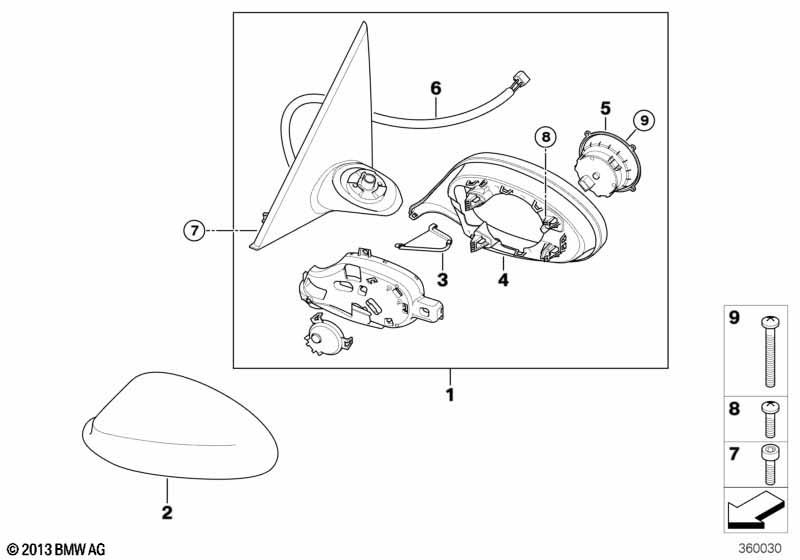 6
5
9
8
7
3
4
1
2
9
8
7
© 2013 BMW AG
360030