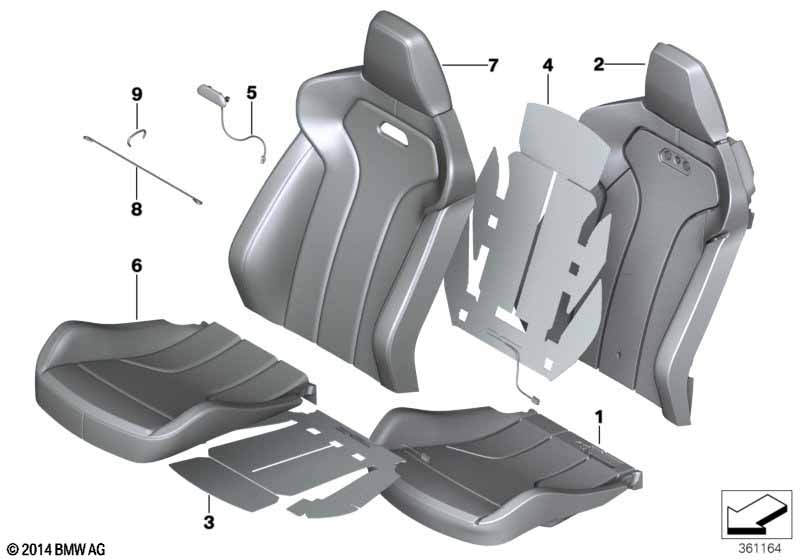 9
5
7
4
2
8
6
1
3
© 2014 BMW AG
361164