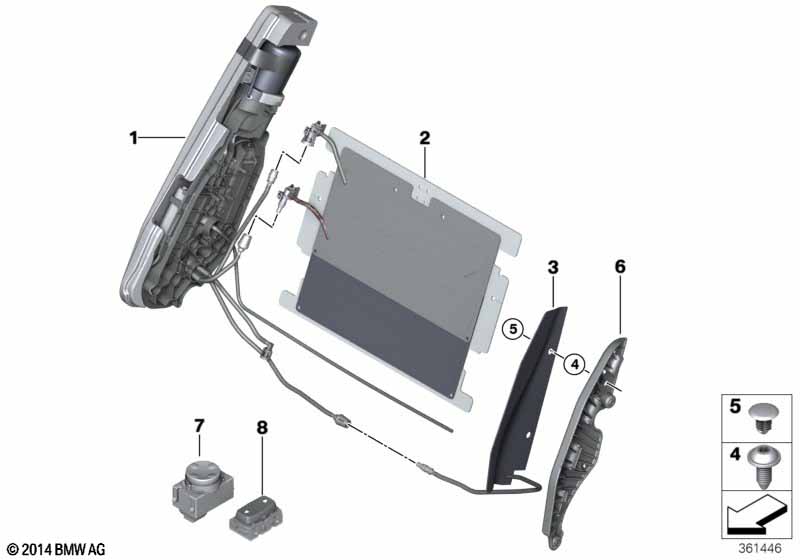 1
2
3
6
5
4
7
8
5
4
© 2014 BMW AG
361446