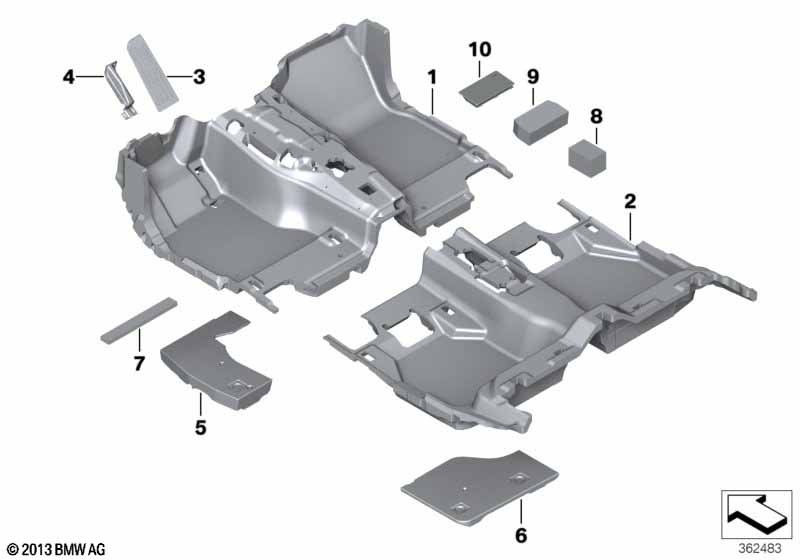 4
3
10
1
9
8
2
7
5
6
© 2013 BMW AG
362483