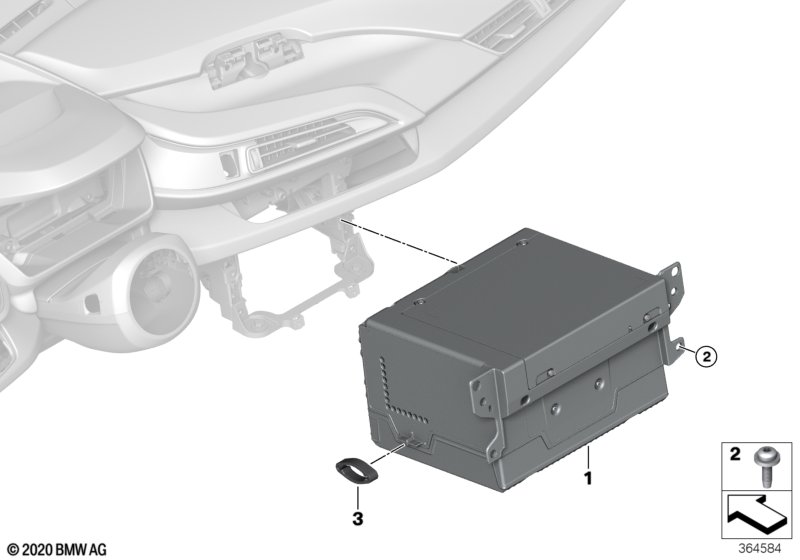 2

1

3

2

© 2020 BMW AG

364584