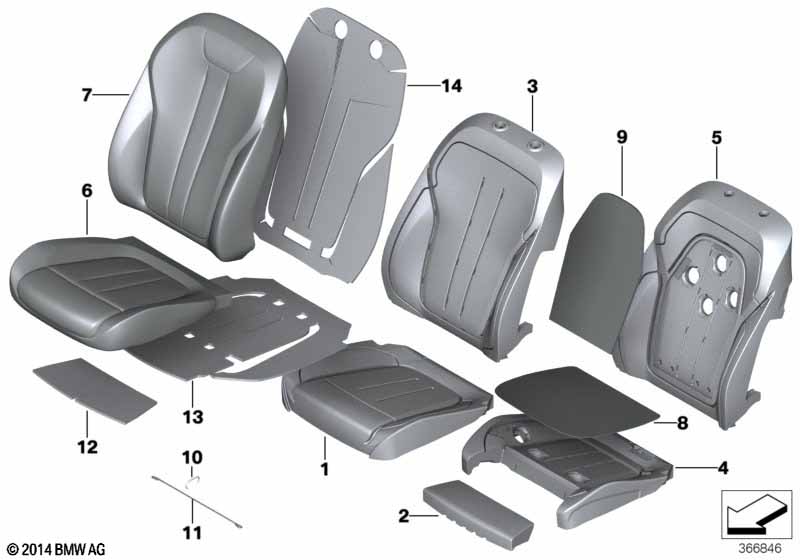 7
14
3
9
5
6
13
12
10
11
1
8
4
2
© 2014 BMW AG
366846