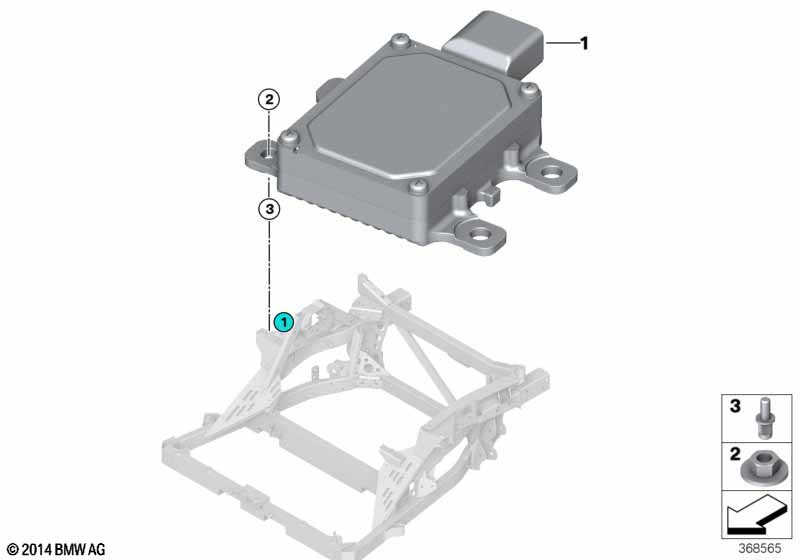 1

2

3

1

3

2

© 2014 BMW AG

368565