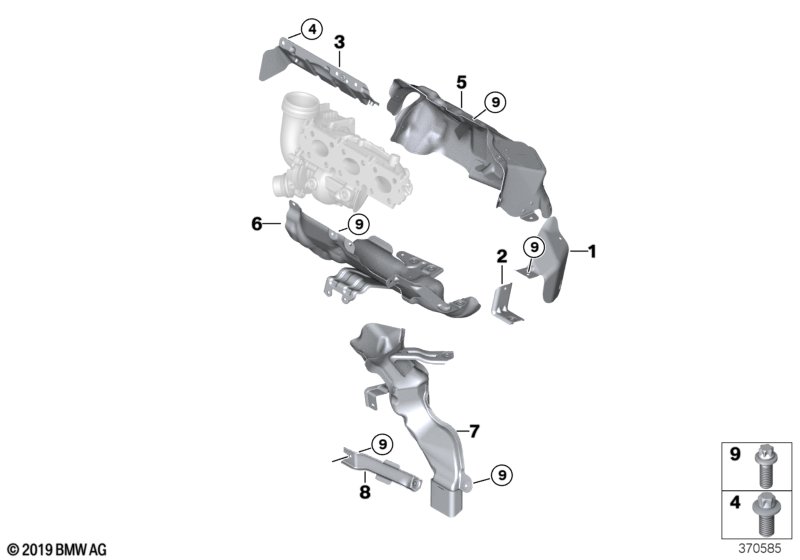 4
3
5
9
6
9
2
9
1
7
9
8
9
9
4
© 2019 BMW AG
370585