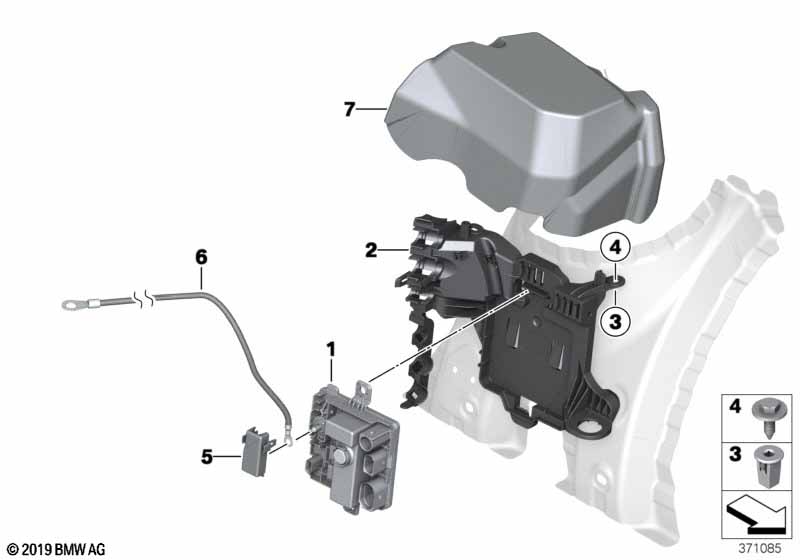 7
2
4
3
6
1
5
4
3
© 2019 BMW AG
371085