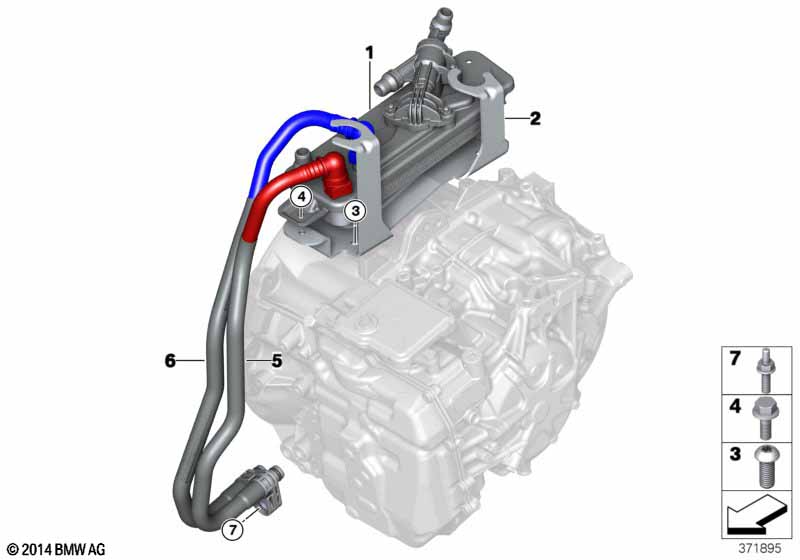 1
2
4
3
6
5
7
7
4
3
© 2014 BMW AG
371895