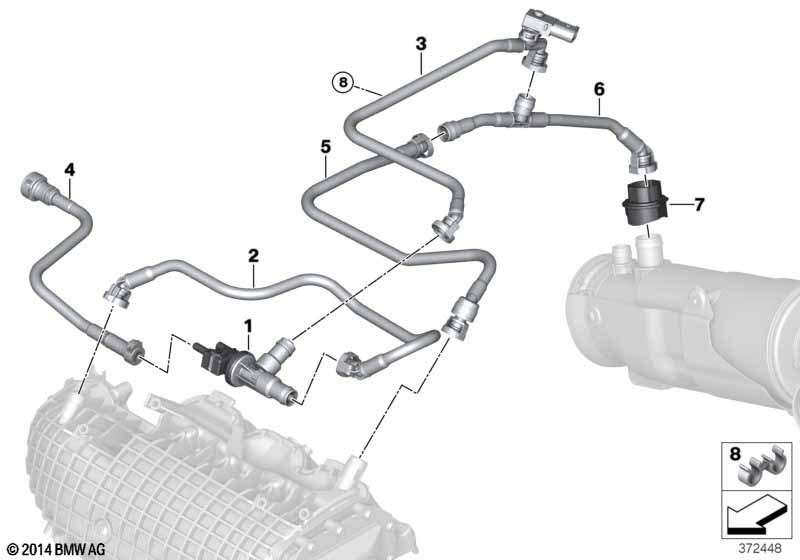 3
8
6
5
4
7
2
1
8
© 2014 BMW AG
372448