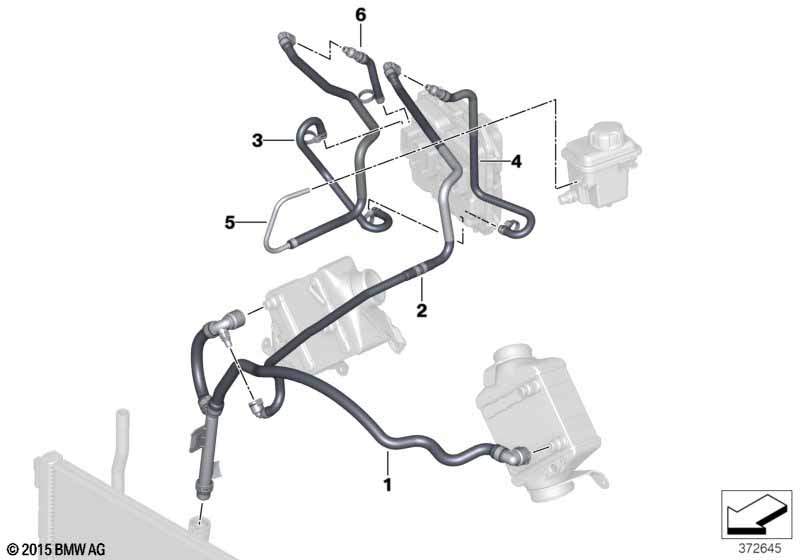 6
3
4
5
2
1
© 2015 BMW AG
372645