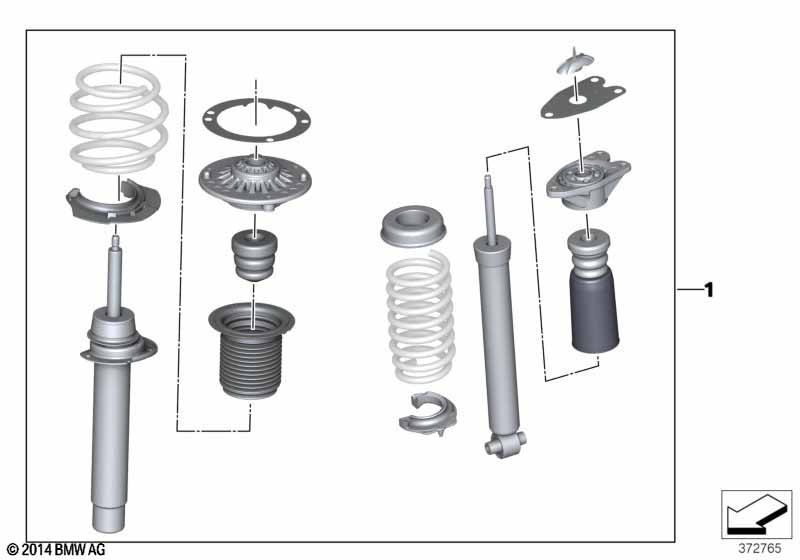 1

© 2014 BMW AG

372765