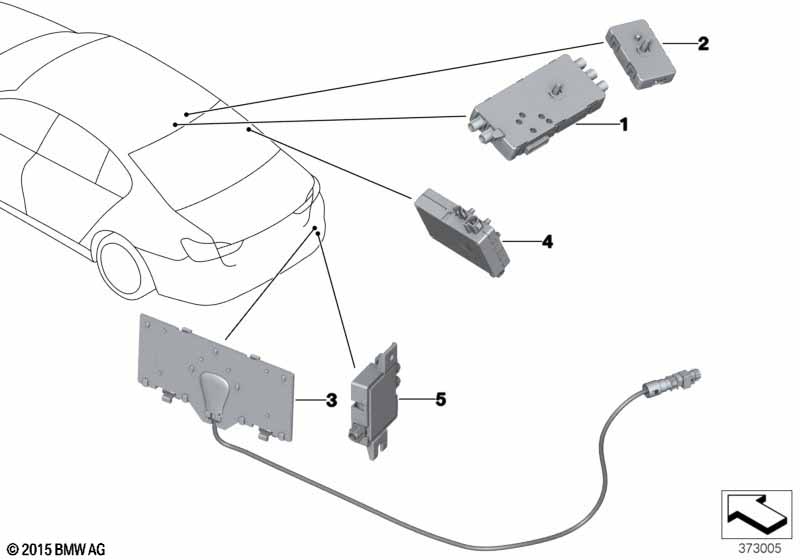 2
1
4
3
5
© 2015 BMW AG
373005