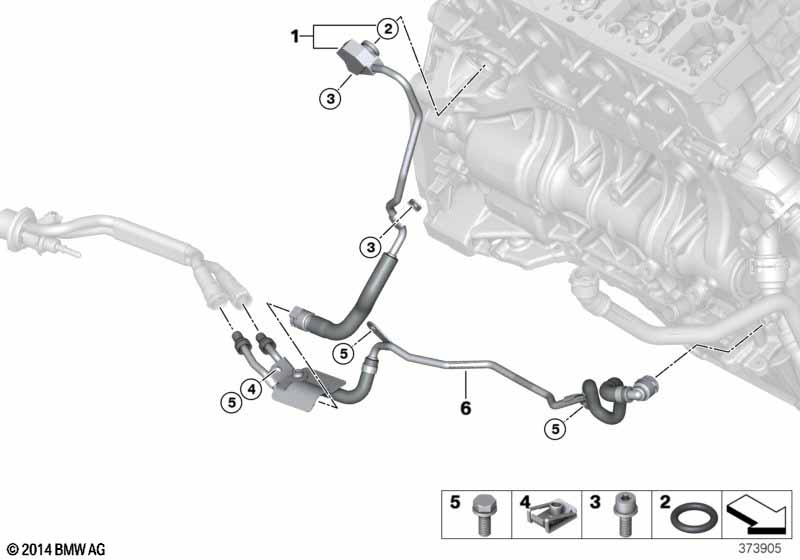 1
2
3
3
5
4
5
6
5
5
4
3
2
© 2014 BMW AG
373905