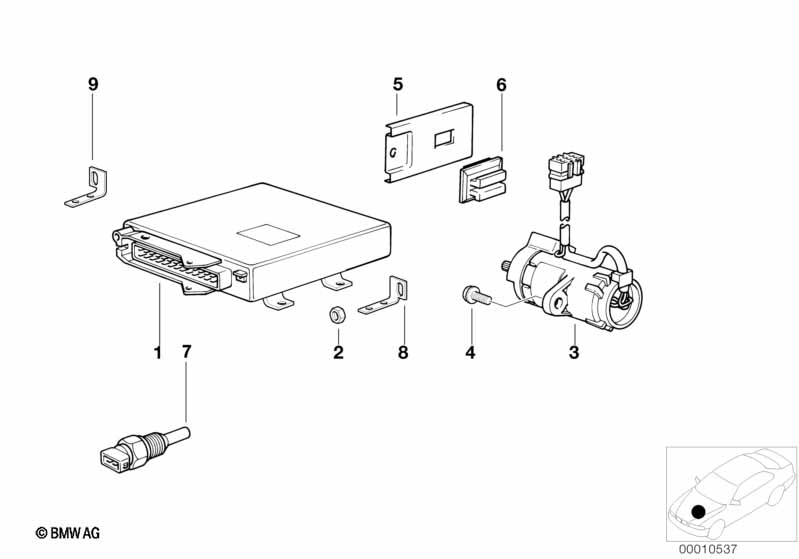 9

5

6

1

7

2

8

4

3

© BMW AG

00010537