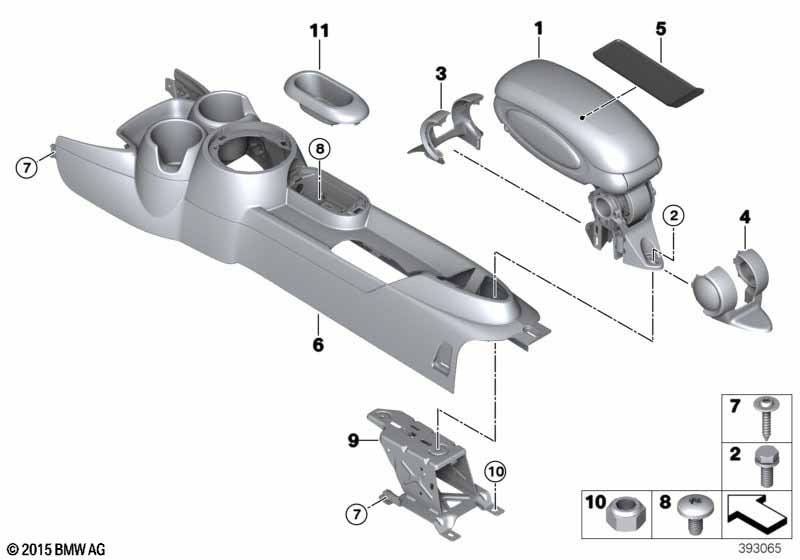 11
1
5
3
7
8
2
4
6
9
10
7
7
2
10
8
© 2015 BMW AG
393065