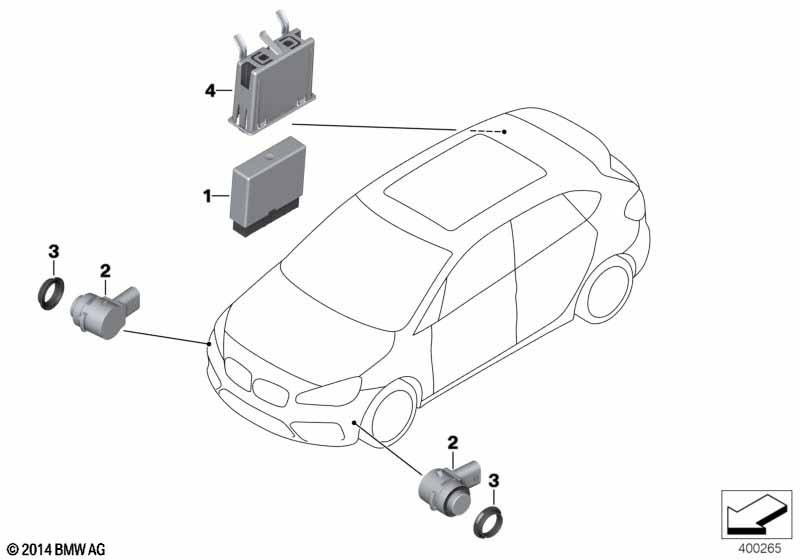 4
1
3
2
2
3
© 2014 BMW AG
400265