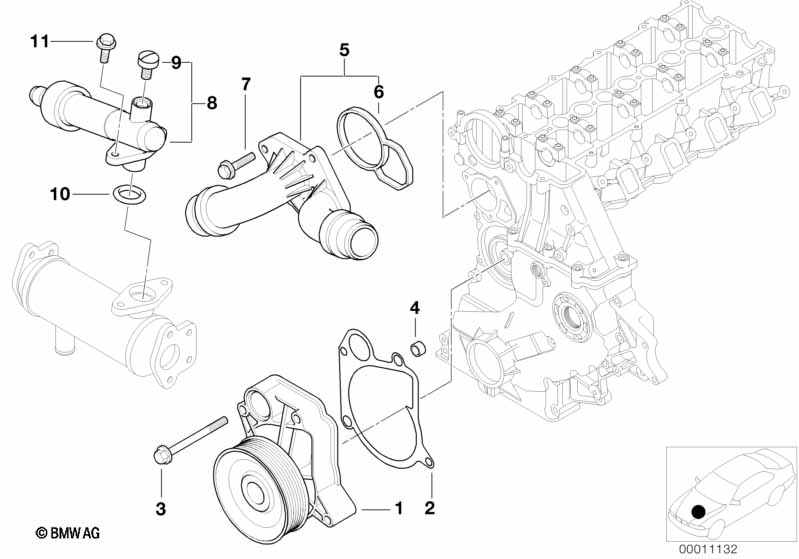 11
9
8
7
5
6
10
4
3
1
2
© BMW AG
00011132