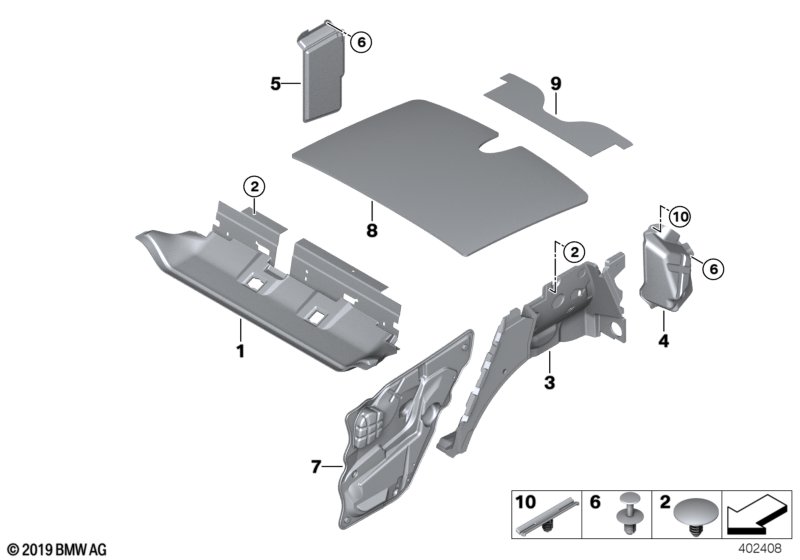 6
5
9
2
8
10
2
6
1
4
3
7
10
6
2
© 2019 BMW AG
402408