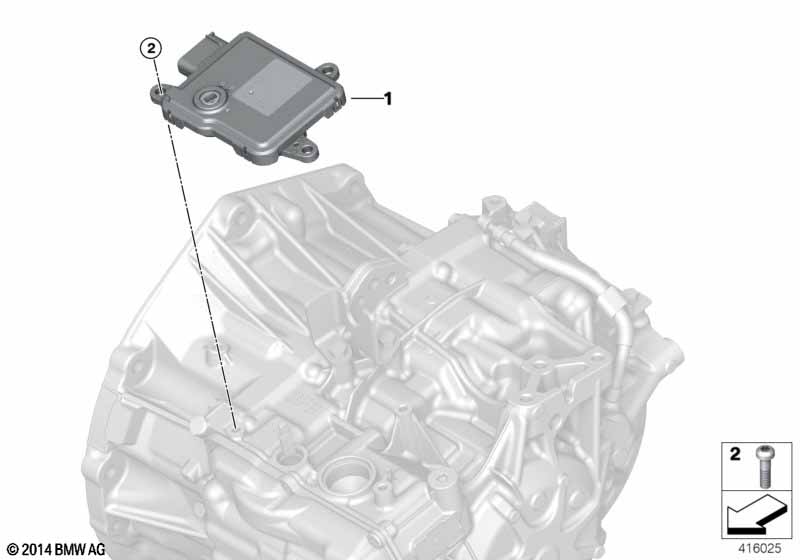 2

1

2

© 2014 BMW AG

416025