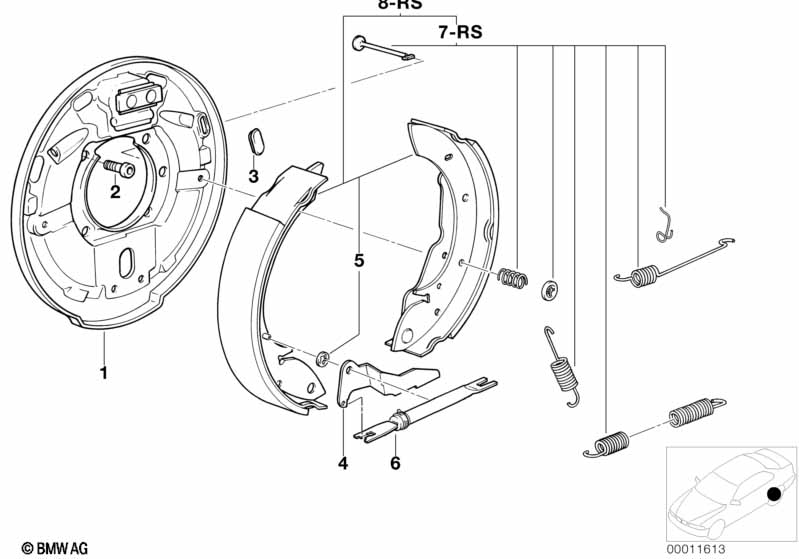 8-RS
7-RS
2
3
5
1
4
6
© BMW AG
00011613