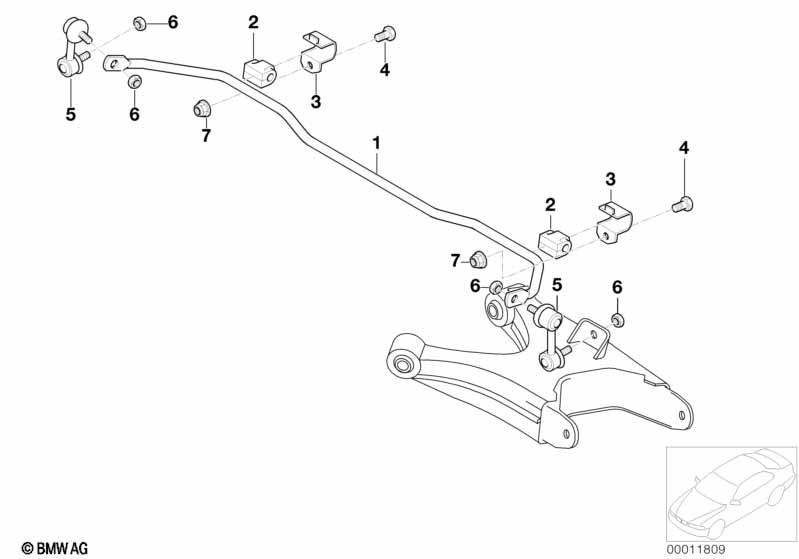 6
2
4
5
6
3
7
1
4
3
2
7
6
5
6
© BMW AG
00011809