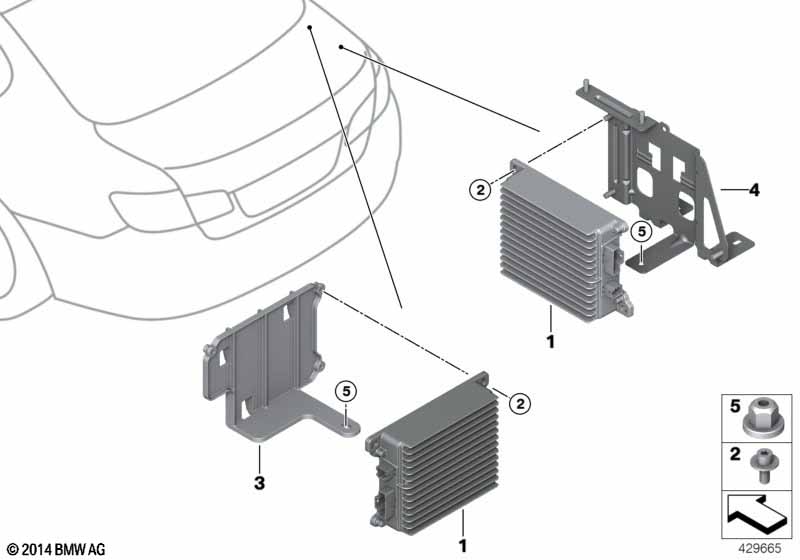 2
4
5
1
5
2
3
1
5
2
© 2014 BMW AG
429665